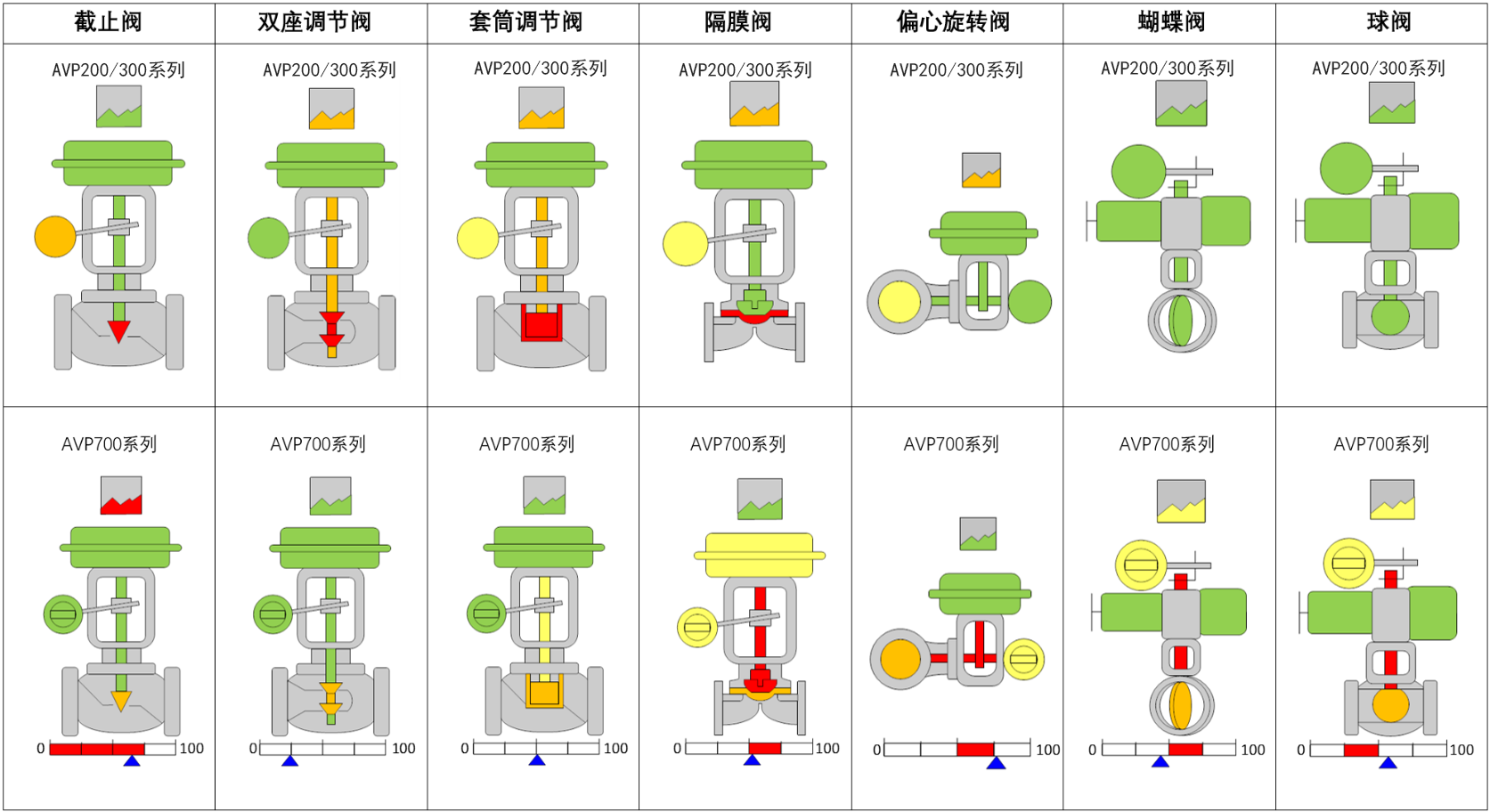 | 截止阀 | 双座调节阀 | 套筒调节阀 | 隔膜阀 | 偏心旋转阀 | 蝴蝶阀 | 球阀 |
|---|---|---|---|---|---|---|
| AVP200/300系列 | AVP200/300系列 | AVP200/300系列 | AVP200/300系列 | AVP200/300系列 | AVP200/300系列 | AVP200/300系列 |
| AVP700系列 0 100 | AVP700系列 0 100 | AVP700系列 0 100 | AVP700系列 0 100 | AVP700系列 0 100 | AVP700系列 0 100 | AVP700系列 0 100 |